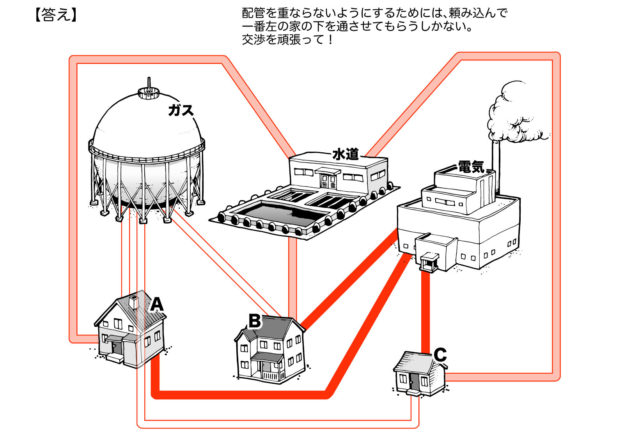 【答え】

配管を重ならないようにするためには、頼み込んで一番左の家の下を通させてもらうしかない。
交渉を頑張って！

ガス

水道

電気

A

B

C