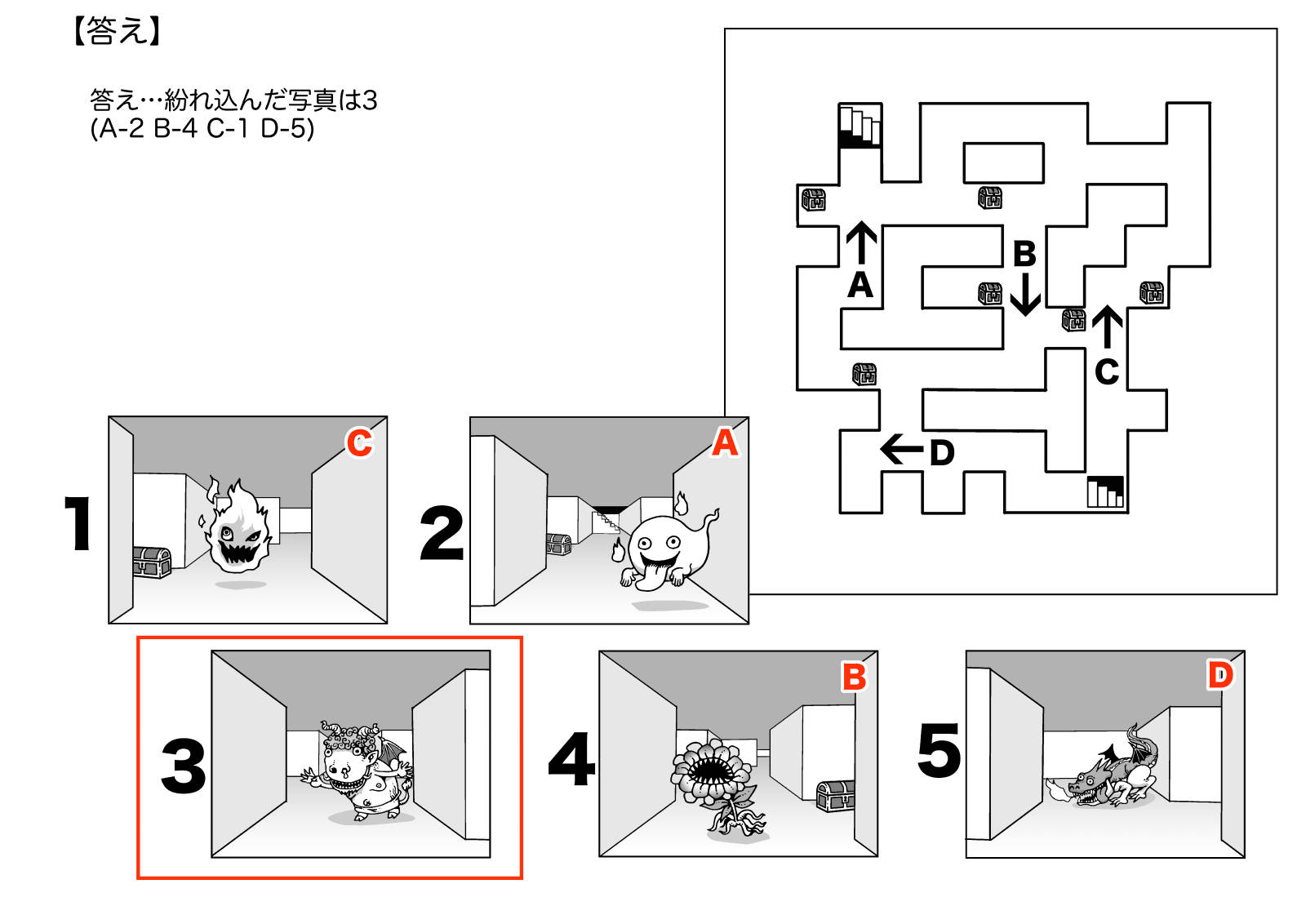 【答え】

答え…紛れ込んだ写真は3
(A-2 B-4 C-1 D-5)

A
B
C
D

1
C

2
A

3

4
B

5
D