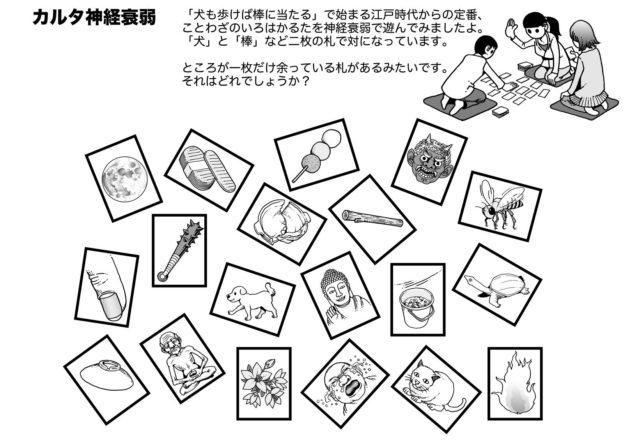 カルタ神経衰弱

「犬も歩けば棒に当たる」で始まる江戸時代からの定番、ことわざのいろはかるたを神経衰弱で遊んでみましたよ。「犬」と「棒」など二枚の札で対になっています。

ところが一枚だけ余っている札があるみたいです。それはどれでしょうか？